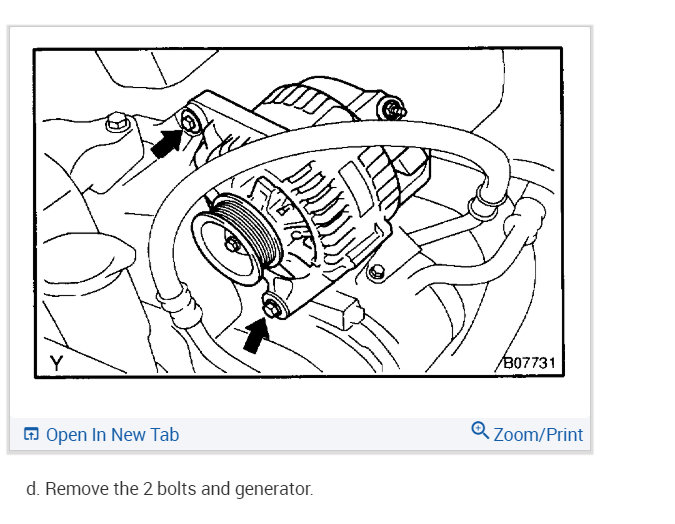 Y

B07731

Open In New Tab

Zoom/Print

d. Remove the 2 bolts and generator.