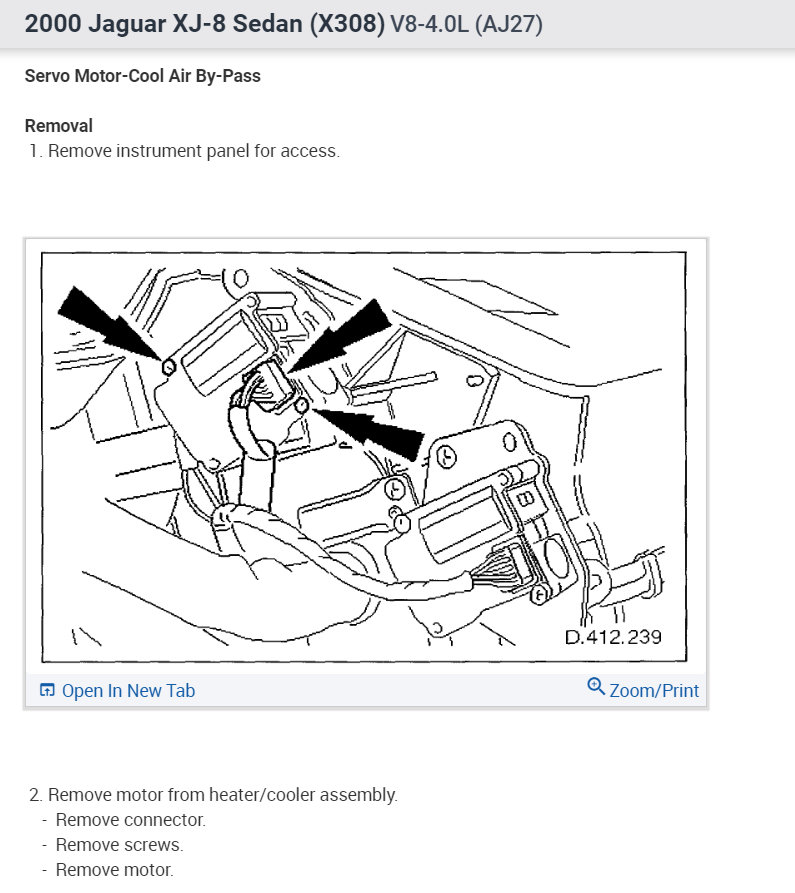 2000 Jaguar XJ-8 Sedan (X308) V8-4.0L (AJ27)

Servo Motor-Cool Air By-Pass

Removal
1. Remove instrument panel for access.

D.412.239

Open In New Tab

Zoom/Print

2. Remove motor from heater/cooler assembly.
- Remove connector.
- Remove screws.
- Remove motor.