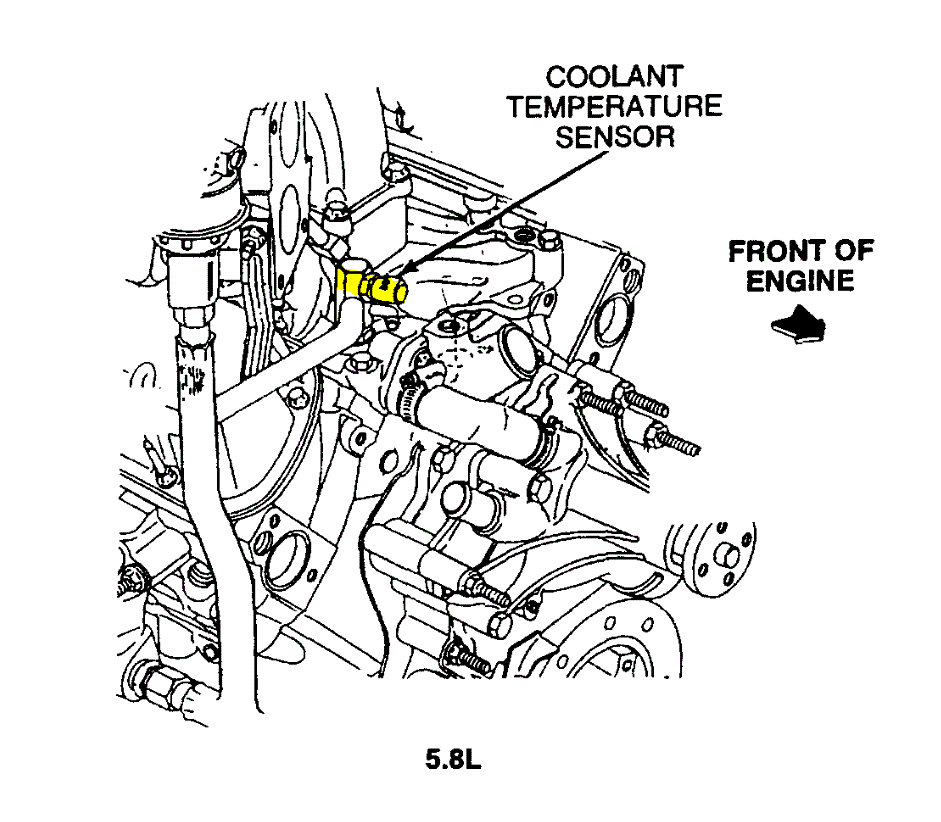 COOLANT TEMPERATURE SENSOR

FRONT OF ENGINE

5.8L