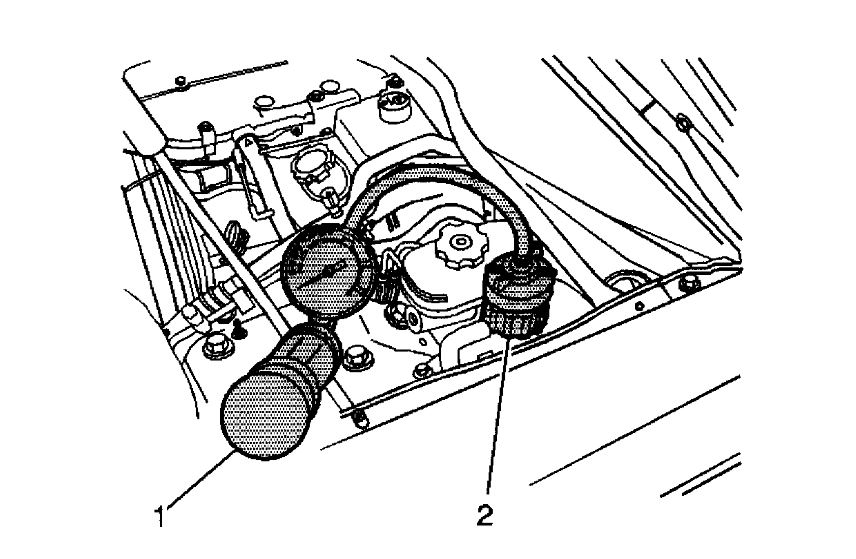 1
2