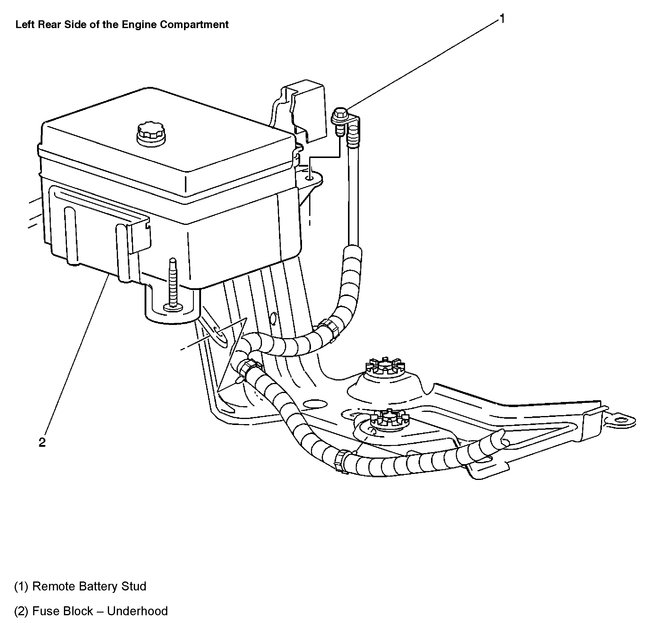 Left Rear Side of the Engine Compartment

1

2

(1) Remote Battery Stud

(2) Fuse Block – Underhood