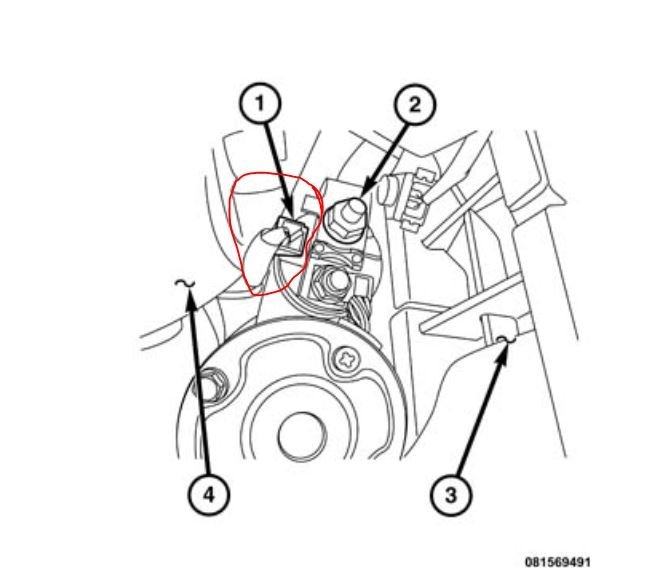 1
2
4
3
081569491