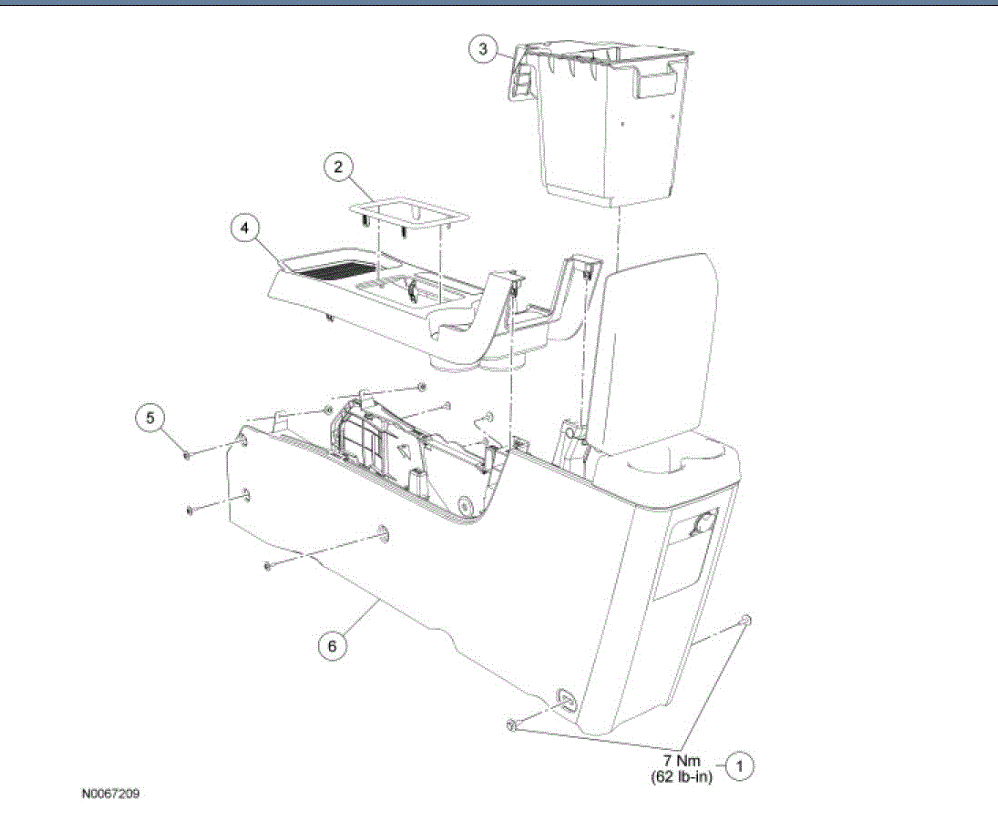 3

2

4

5

6

7 Nm
(62 lb-in)

1

N0067209