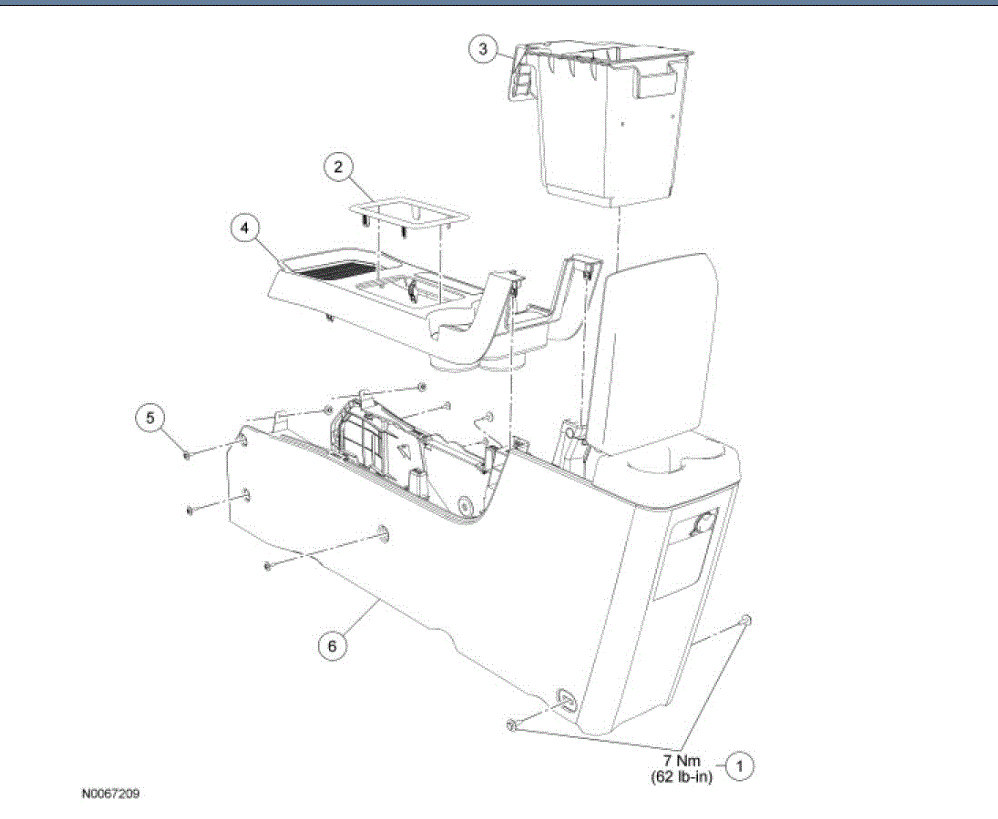 3

2

4

5

6

7 Nm
(62 lb-in)

1

N0067209