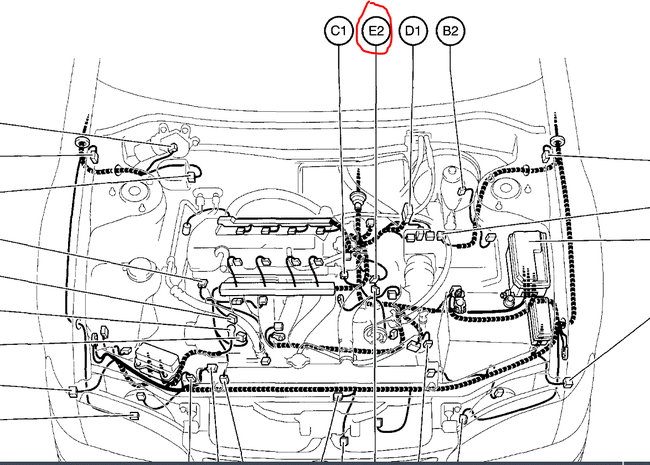 C1
E2
D1
B2