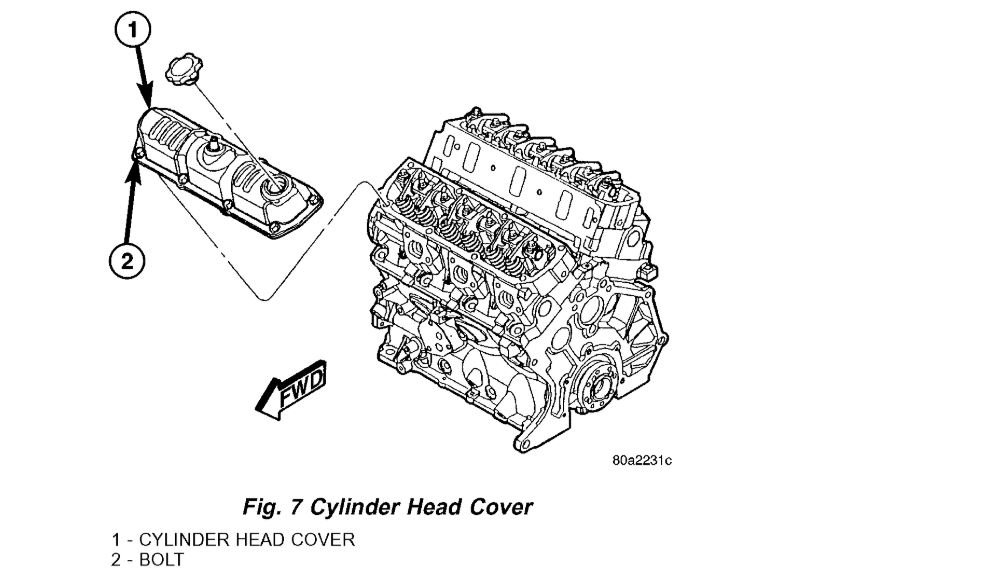 1

2

FWD

80a2231c

Fig. 7 Cylinder Head Cover

1 - CYLINDER HEAD COVER
2 - BOLT