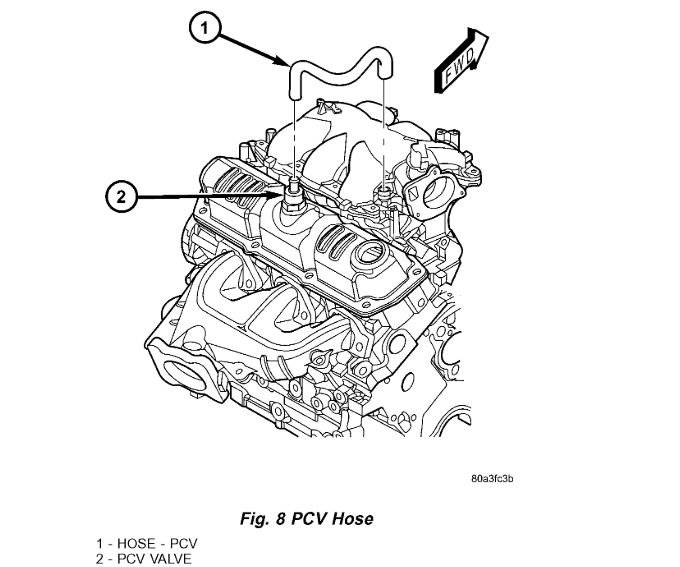 1

FWD

2

80a3fc3b

Fig. 8 PCV Hose

1 - HOSE - PCV
2 - PCV VALVE