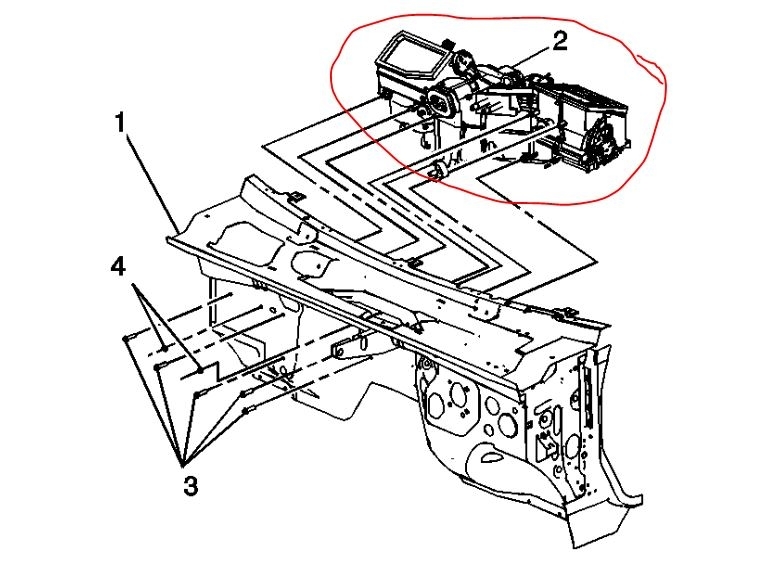 2
1
4
3