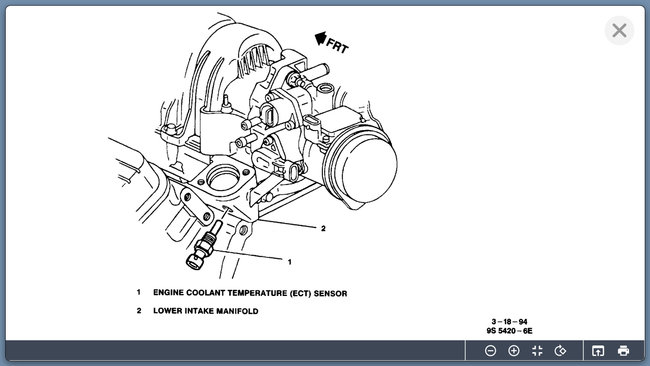 FRT

2

1

1 ENGINE COOLANT TEMPERATURE (ECT) SENSOR

2 LOWER INTAKE MANIFOLD

3-18-94
9S 5420-6E