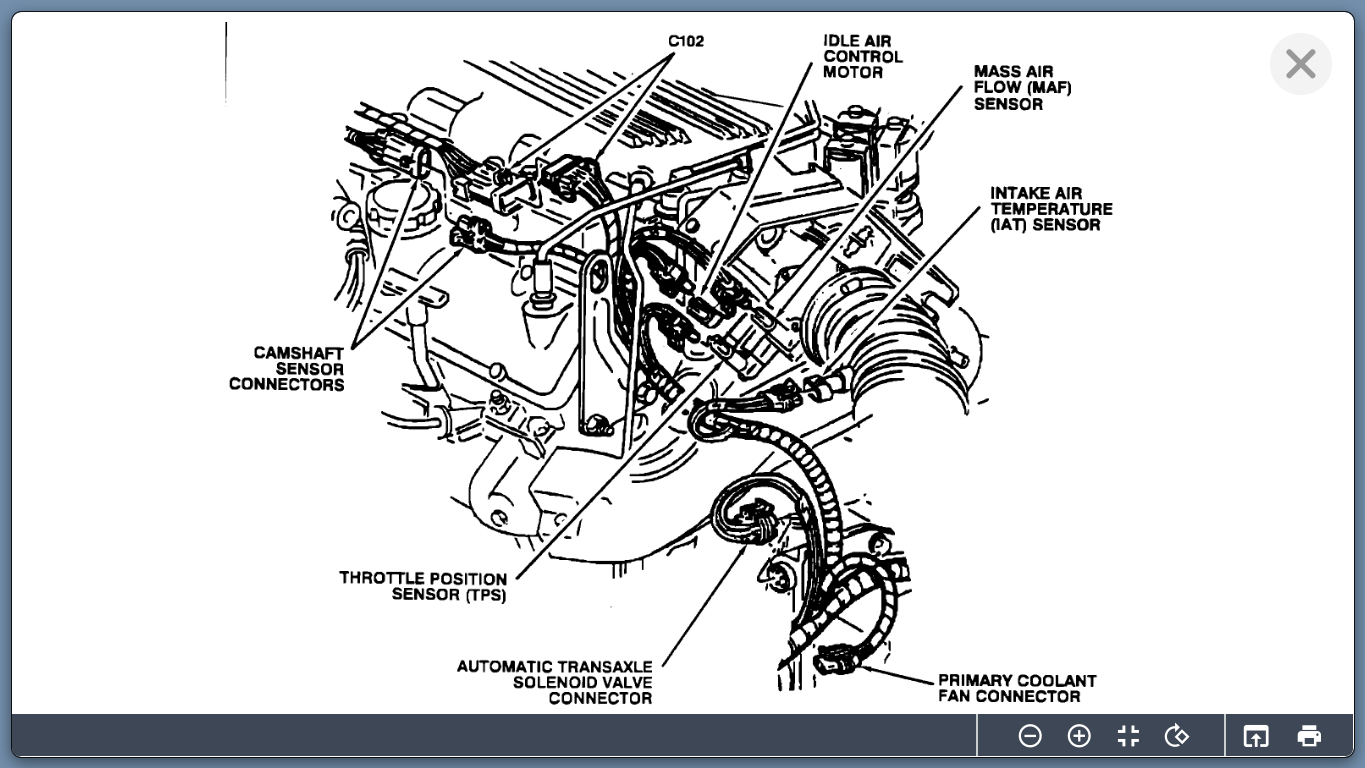 C102

IDLE AIR CONTROL MOTOR

MASS AIR FLOW (MAF) SENSOR

INTAKE AIR TEMPERATURE (IAT) SENSOR

CAMSHAFT SENSOR CONNECTORS

THROTTLE POSITION SENSOR (TPS)

AUTOMATIC TRANSAXLE SOLENOID VALVE CONNECTOR

PRIMARY COOLANT FAN CONNECTOR