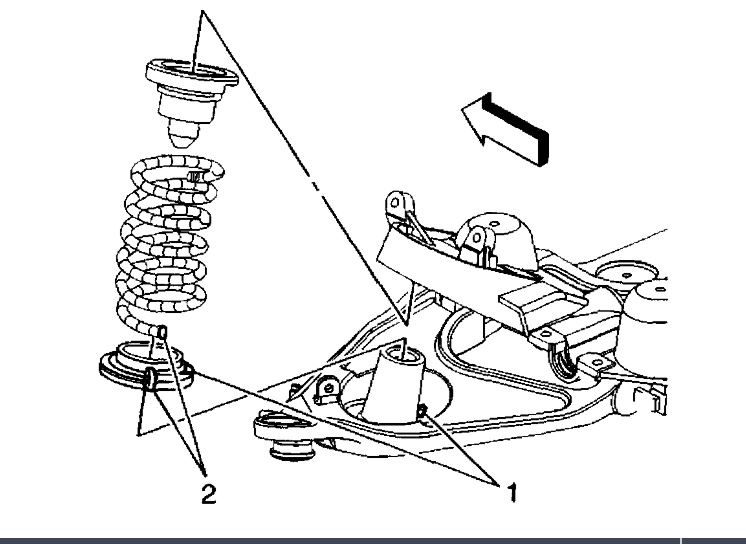 2
1