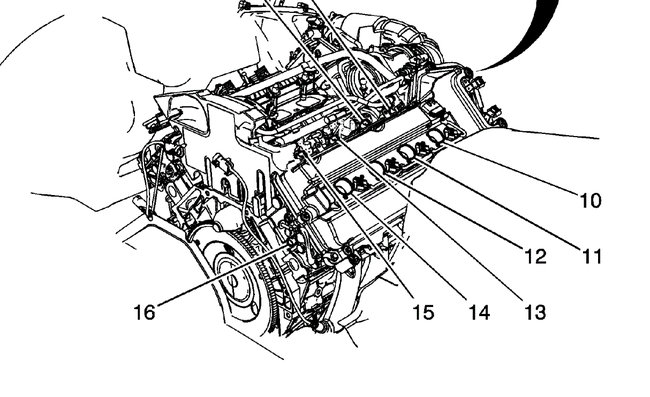 10

12

11

16

15

14

13