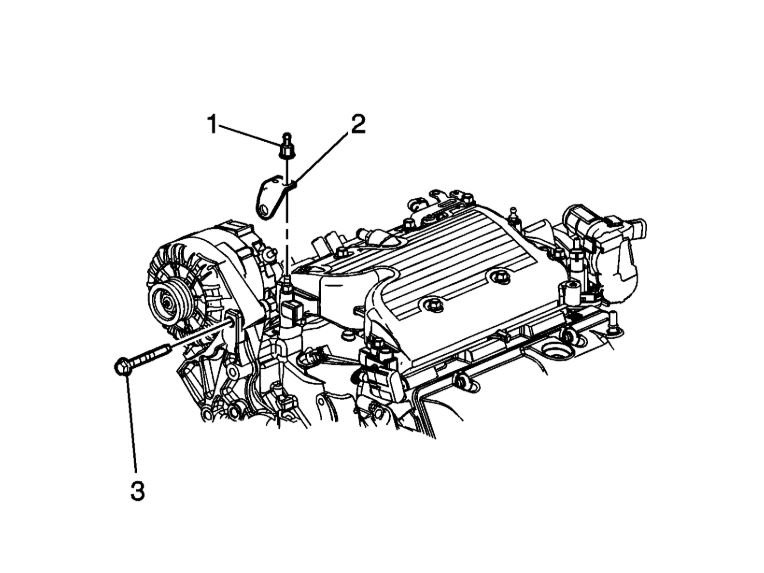 1
2
3