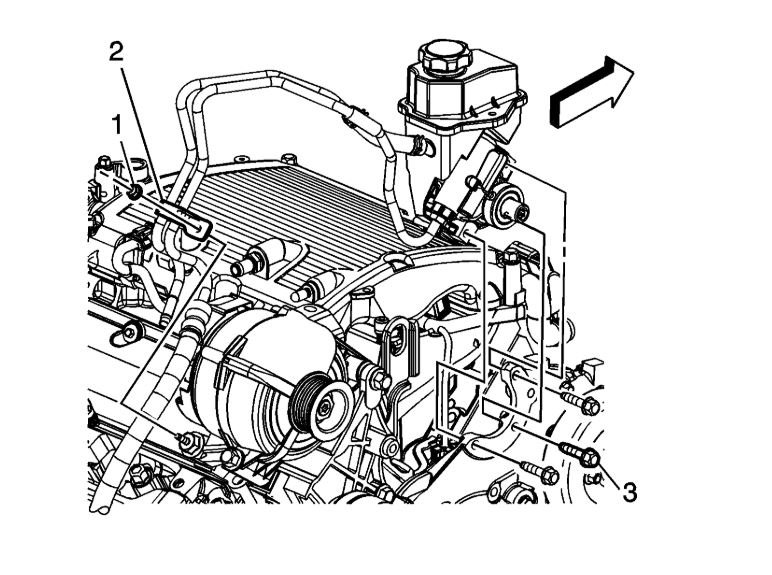 2
1
3