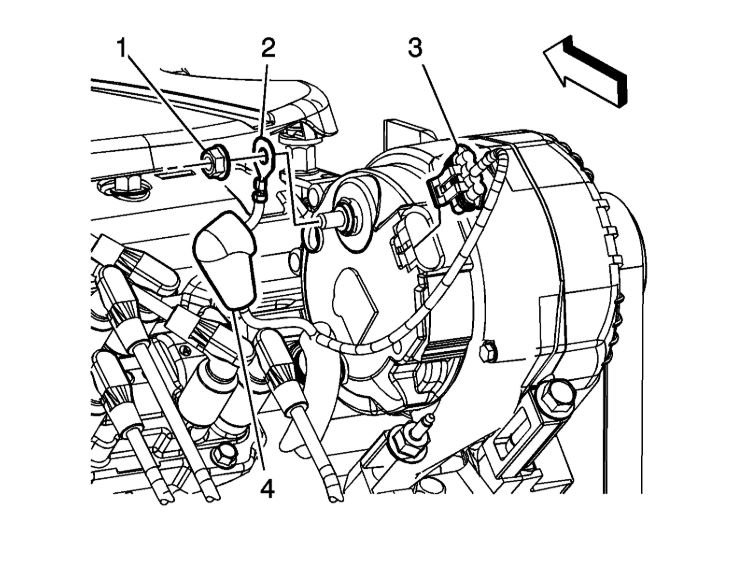 1
2
3
4