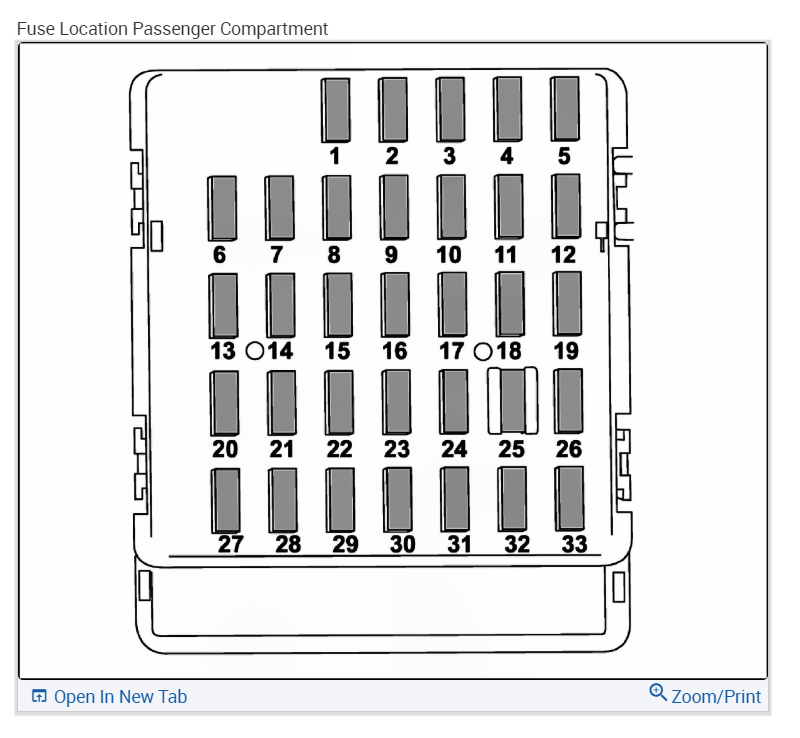 Fuse Location Passenger Compartment

1 2 3 4 5

6 7 8 9 10 11 12

13 14 15 16 17 18 19

20 21 22 23 24 25 26

27 28 29 30 31 32 33

Open In New Tab

Zoom/Print