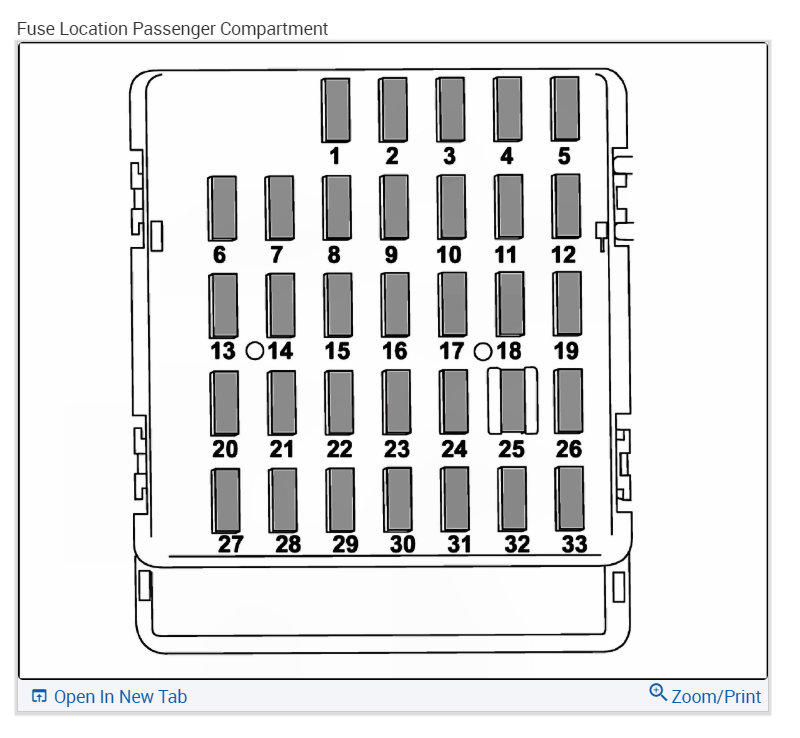 Fuse Location Passenger Compartment

1 2 3 4 5
6 7 8 9 10 11 12
13 14 15 16 17 18 19
20 21 22 23 24 25 26
27 28 29 30 31 32 33

Open In New Tab
Zoom/Print