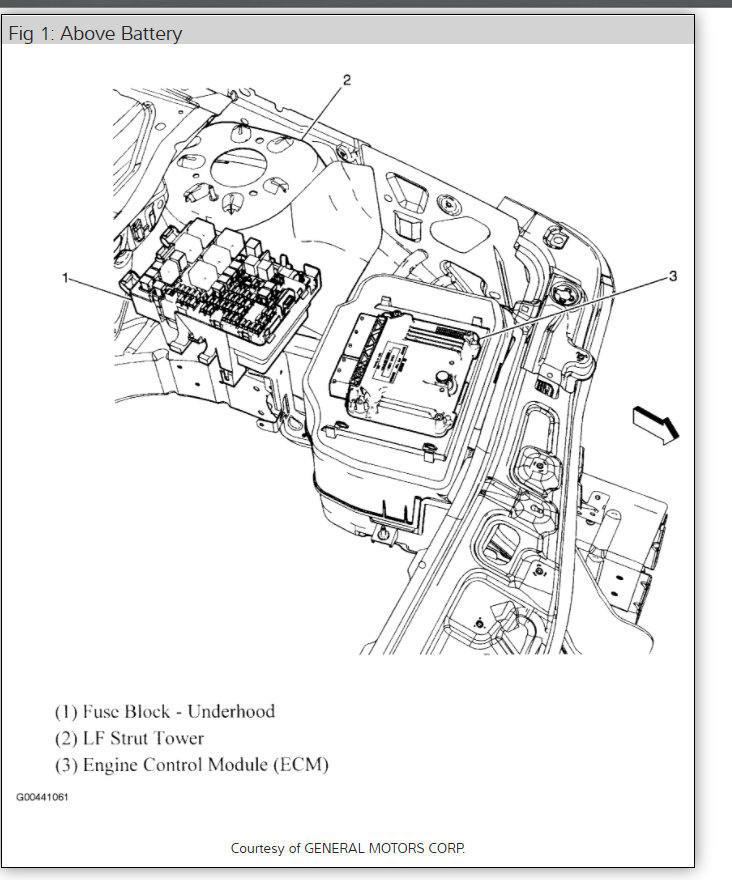 Fig 1: Above Battery

2

1

3

(1) Fuse Block - Underhood
(2) LF Strut Tower
(3) Engine Control Module (ECM)

G00441061

Courtesy of GENERAL MOTORS CORP.