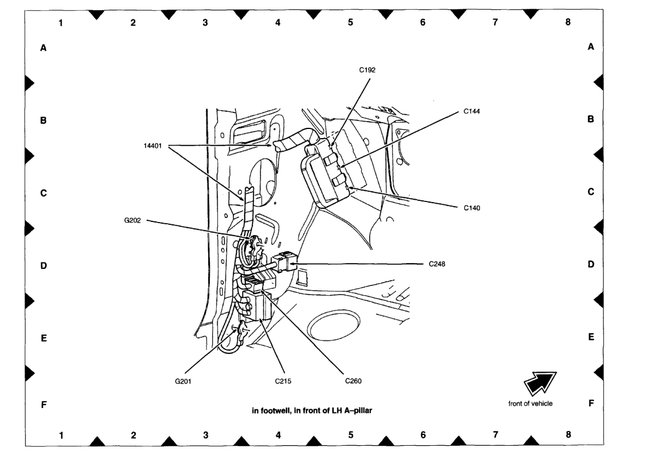 1 2 3 4 5 6 7 8

A

B

C

D

E

F

A

B

C

D

E

F

C192

C144

14401

C140

G202

C248

G201

C215

C260

front of vehicle

in footwell, in front of LH A–pillar

1 2 3 4 5 6 7 8