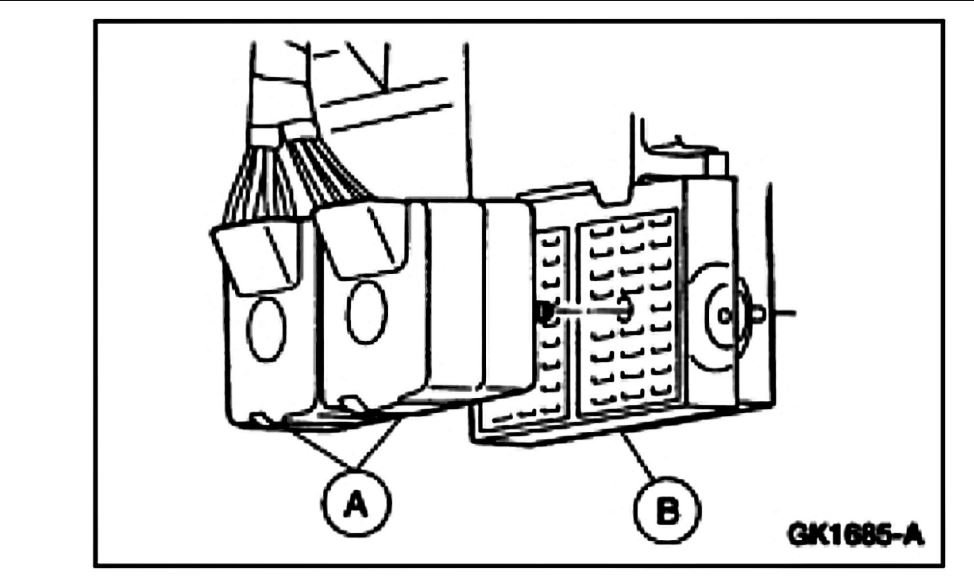 A

B

GK1685-A