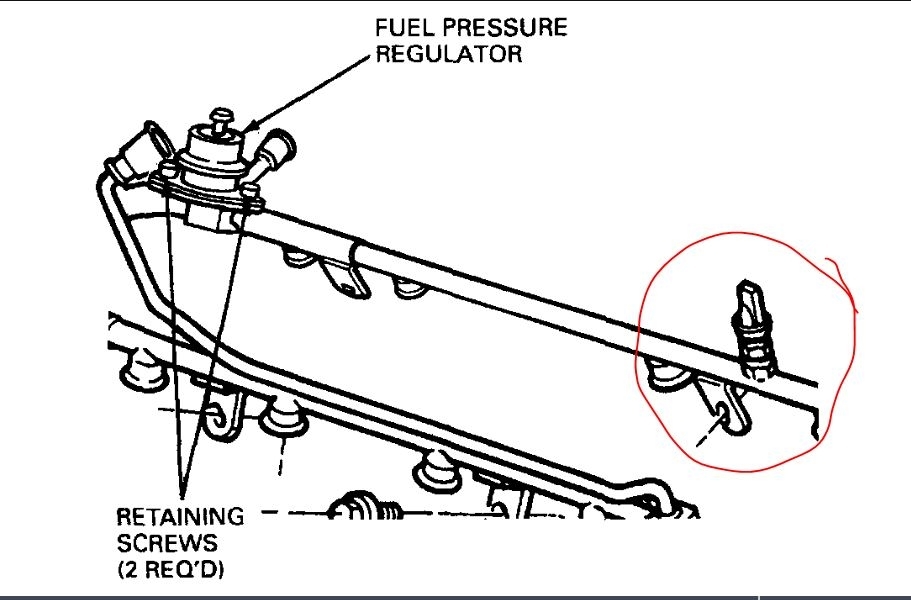 FUEL PRESSURE REGULATOR

RETAINING SCREWS (2 REQ'D)