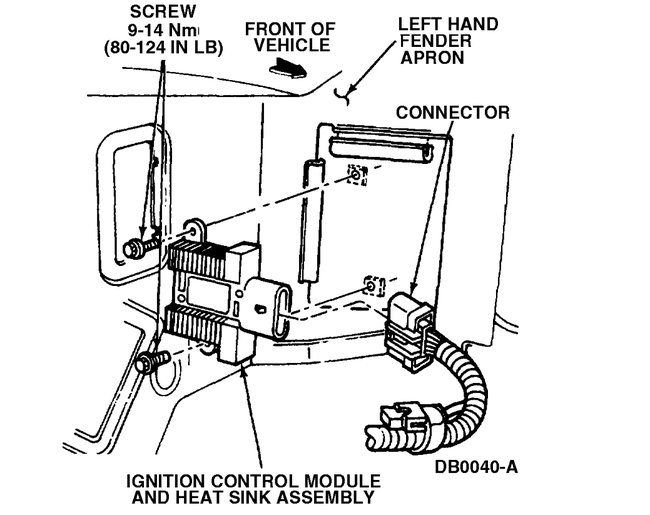 SCREW
9-14 Nm
(80-124 IN LB)

FRONT OF
VEHICLE

LEFT HAND
FENDER
APRON

CONNECTOR

DB0040-A

IGNITION CONTROL MODULE
AND HEAT SINK ASSEMBLY