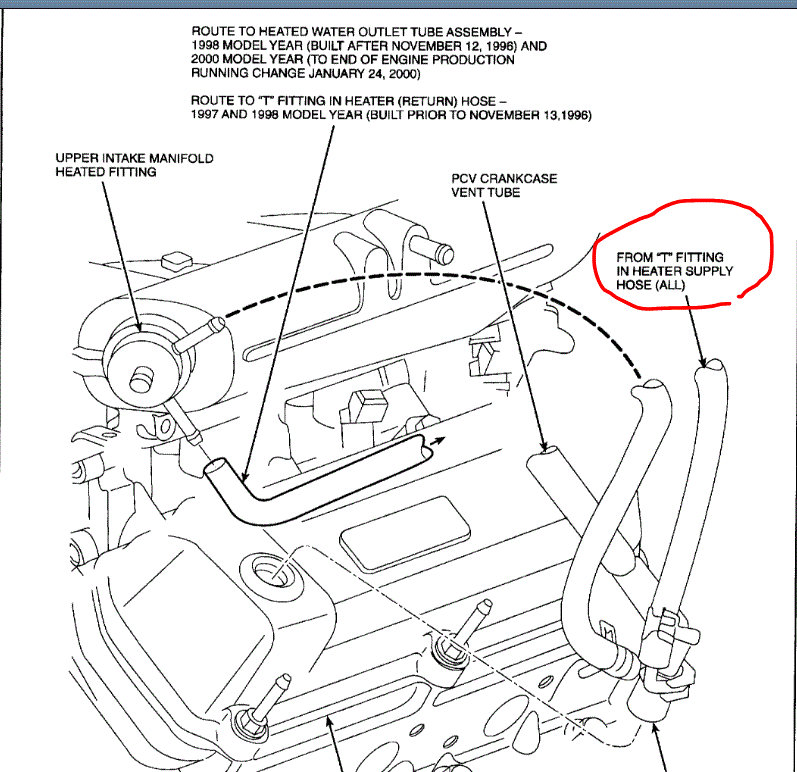 ROUTE TO HEATED WATER OUTLET TUBE ASSEMBLY – 1998 MODEL YEAR (BUILT AFTER NOVEMBER 12, 1996) AND 2000 MODEL YEAR (TO END OF ENGINE PRODUCTION RUNNING CHANGE JANUARY 24, 2000)

ROUTE TO "T" FITTING IN HEATER (RETURN) HOSE – 1997 AND 1998 MODEL YEAR (BUILT PRIOR TO NOVEMBER 13,1996)

UPPER INTAKE MANIFOLD HEATED FITTING

PCV CRANKCASE VENT TUBE

FROM "T" FITTING IN HEATER SUPPLY HOSE (ALL)