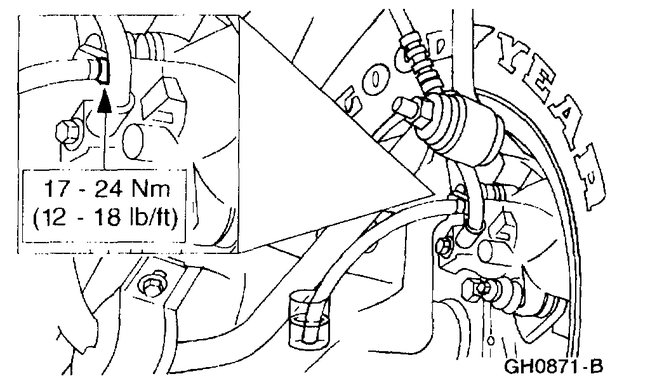 17 - 24 Nm
(12 - 18 lb/ft)

GOODYEAR

GH0871-B