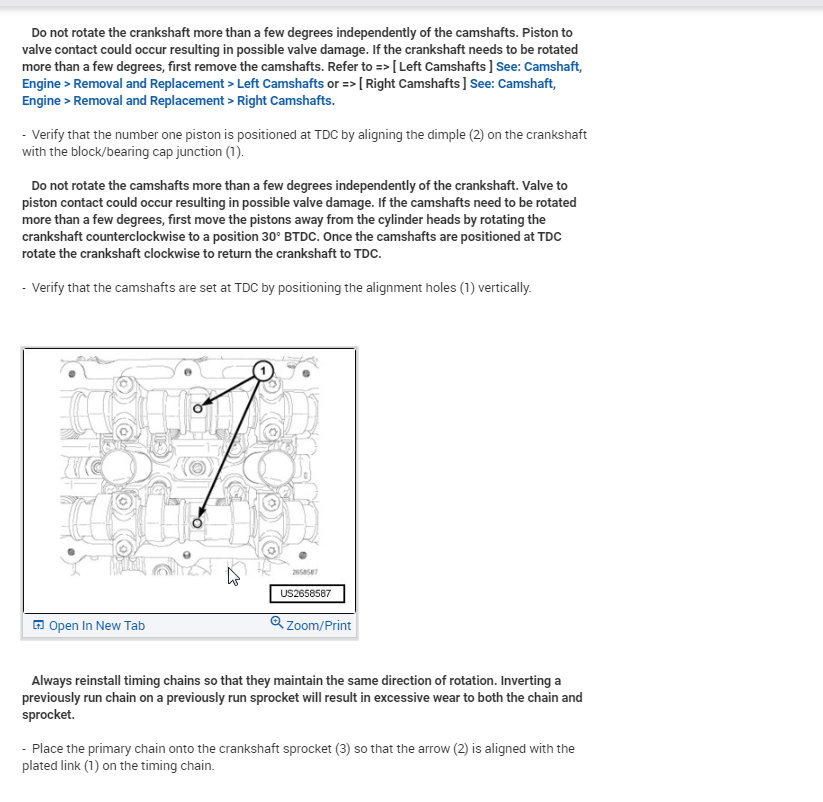 Do not rotate the crankshaft more than a few degrees independently of the camshafts. Piston to valve contact could occur resulting in possible valve damage. If the crankshaft needs to be rotated more than a few degrees, first remove the camshafts. Refer to => [ Left Camshafts ] See: Camshaft, Engine > Removal and Replacement > Left Camshafts or => [ Right Camshafts ] See: Camshaft, Engine > Removal and Replacement > Right Camshafts.

- Verify that the number one piston is positioned at TDC by aligning the dimple (2) on the crankshaft with the block/bearing cap junction (1).

Do not rotate the camshafts more than a few degrees independently of the crankshaft. Valve to piston contact could occur resulting in possible valve damage. If the camshafts need to be rotated more than a few degrees, first move the pistons away from the cylinder heads by rotating the crankshaft counterclockwise to a position 30° BTDC. Once the camshafts are positioned at TDC rotate the crankshaft clockwise to return the crankshaft to TDC.

- Verify that the camshafts are set at TDC by positioning the alignment holes (1) vertically.

1

2658587

US2658587

Open In New Tab

Zoom/Print

Always reinstall timing chains so that they maintain the same direction of rotation. Inverting a previously run chain on a previously run sprocket will result in excessive wear to both the chain and sprocket.

- Place the primary chain onto the crankshaft sprocket (3) so that the arrow (2) is aligned with the plated link (1) on the timing chain.