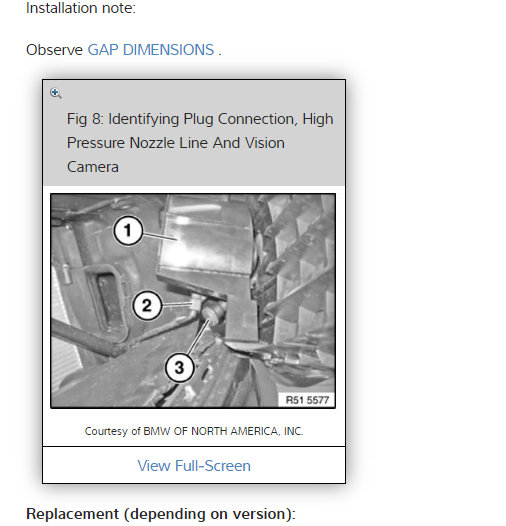 Installation note:

Observe GAP DIMENSIONS .

Fig 8: Identifying Plug Connection, High Pressure Nozzle Line And Vision Camera

1

2

3

R51 5577

Courtesy of BMW OF NORTH AMERICA, INC.

View Full-Screen

Replacement (depending on version):