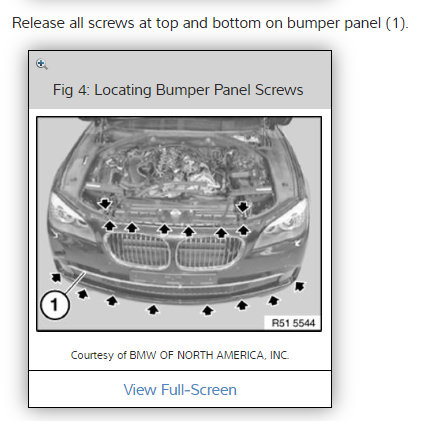 Release all screws at top and bottom on bumper panel (1).

Fig 4: Locating Bumper Panel Screws

1

R51 5544

Courtesy of BMW OF NORTH AMERICA, INC.

View Full-Screen