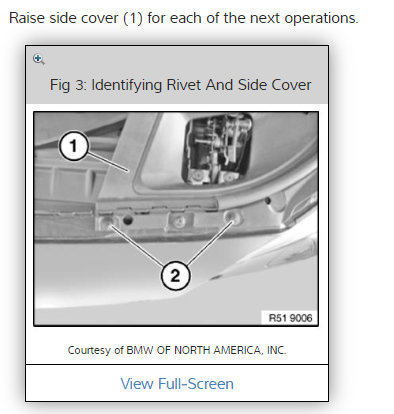 Raise side cover (1) for each of the next operations.

Fig 3: Identifying Rivet And Side Cover

1

2

R51 9006

Courtesy of BMW OF NORTH AMERICA, INC.

View Full-Screen