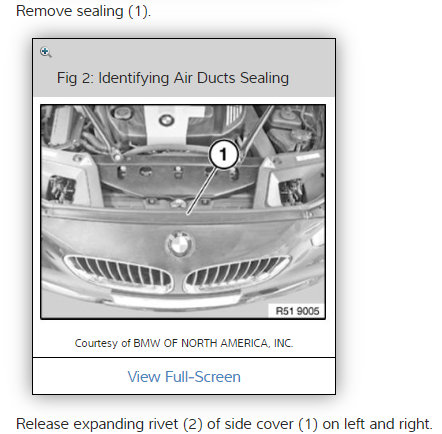 Remove sealing (1).

Fig 2: Identifying Air Ducts Sealing

1

R51 9005

Courtesy of BMW OF NORTH AMERICA, INC.

View Full-Screen

Release expanding rivet (2) of side cover (1) on left and right.