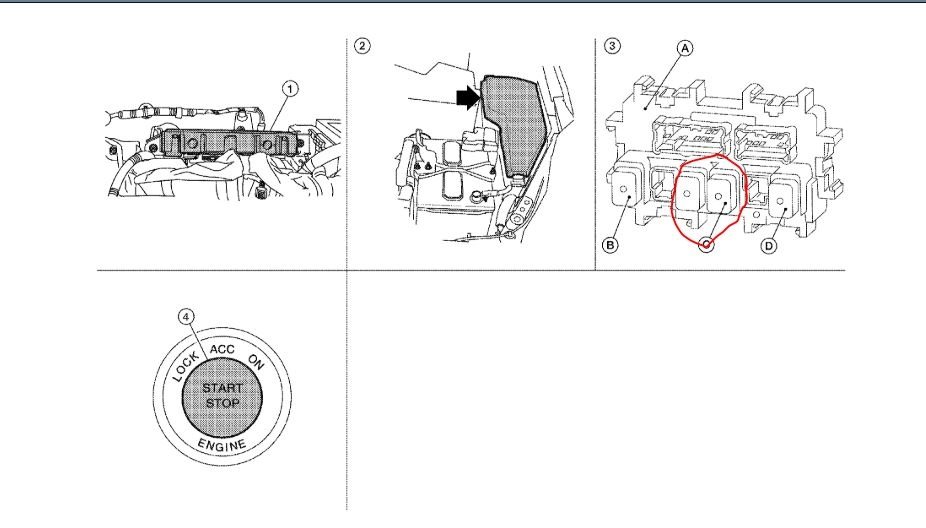 1

2

3

A

B

C

D

4

LOCK ACC ON

START STOP

ENGINE