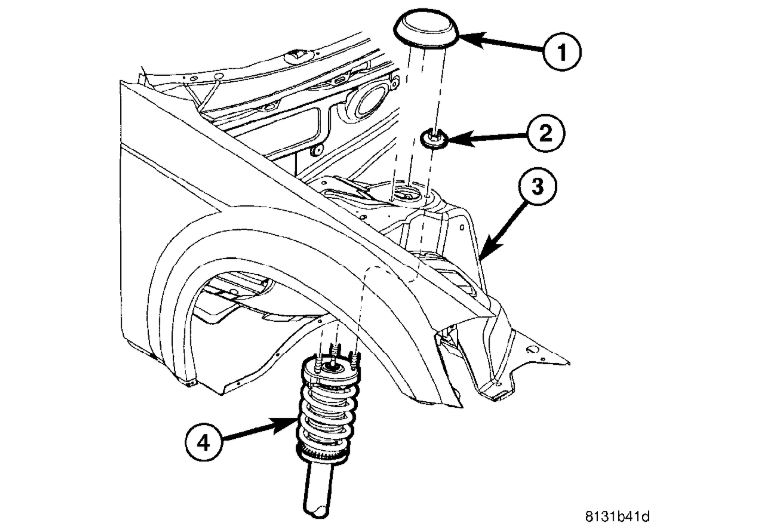 1
2
3
4
8131b41d