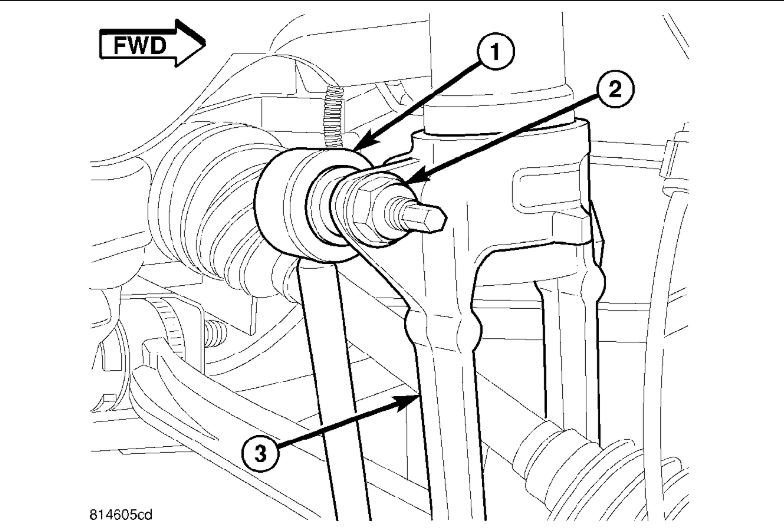 FWD

1

2

3

814605cd