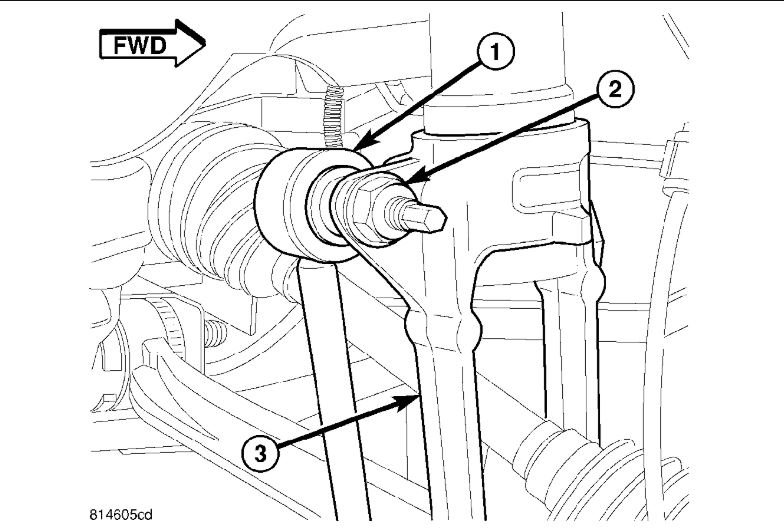 FWD
1
2
3
814605cd