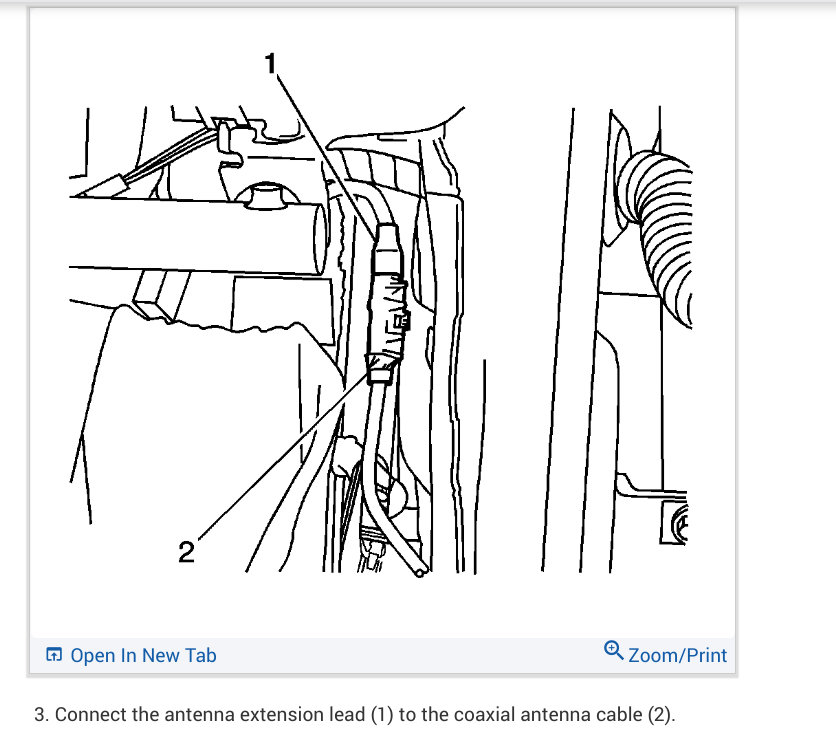 1

2

Open In New Tab

Zoom/Print

3. Connect the antenna extension lead (1) to the coaxial antenna cable (2).