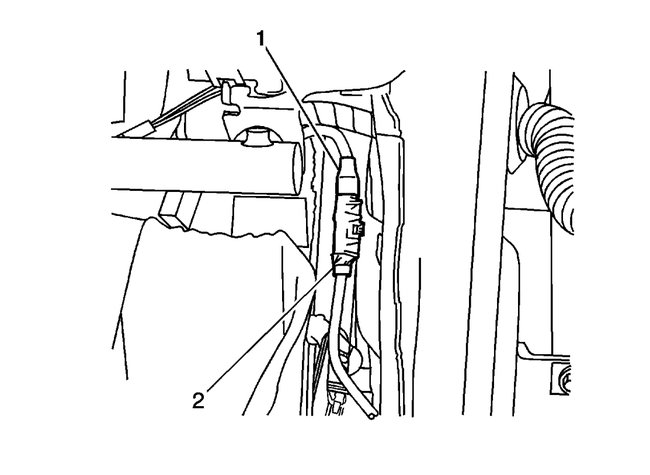 1

2