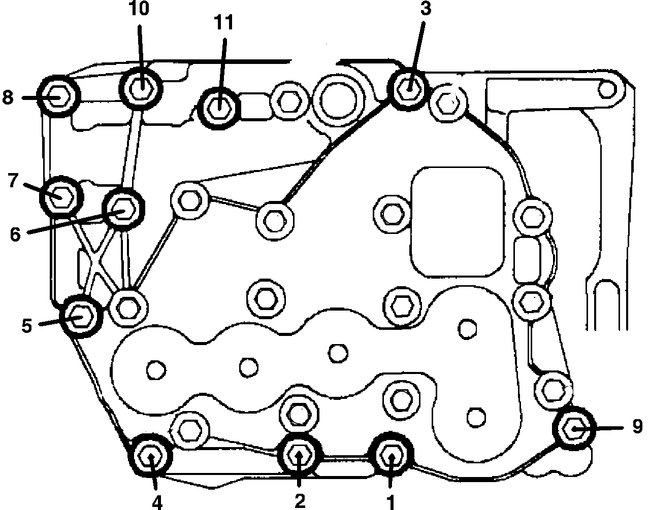 10
11
3
8
7
6
5
9
4
2
1