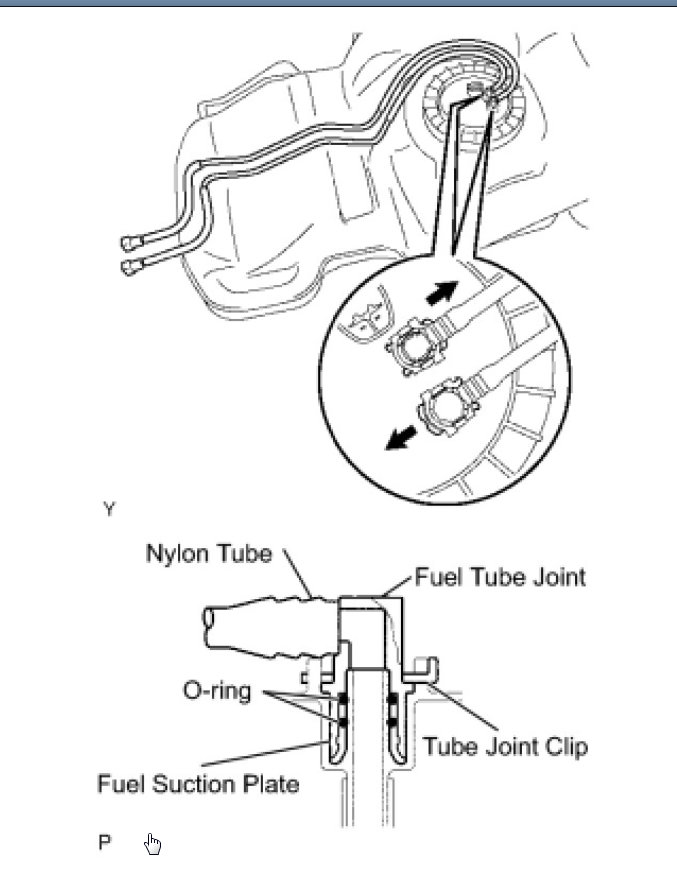 Y

Nylon Tube
Fuel Tube Joint
O-ring
Tube Joint Clip
Fuel Suction Plate

P