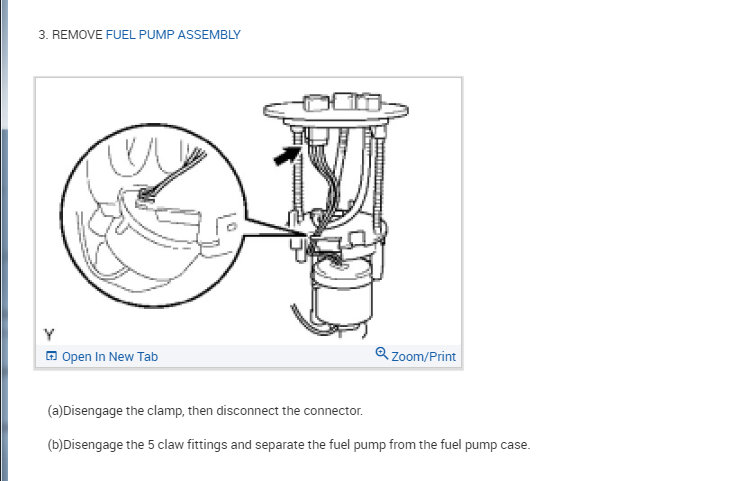 3. REMOVE FUEL PUMP ASSEMBLY

Y

Open In New Tab

Zoom/Print

(a)Disengage the clamp, then disconnect the connector.

(b)Disengage the 5 claw fittings and separate the fuel pump from the fuel pump case.