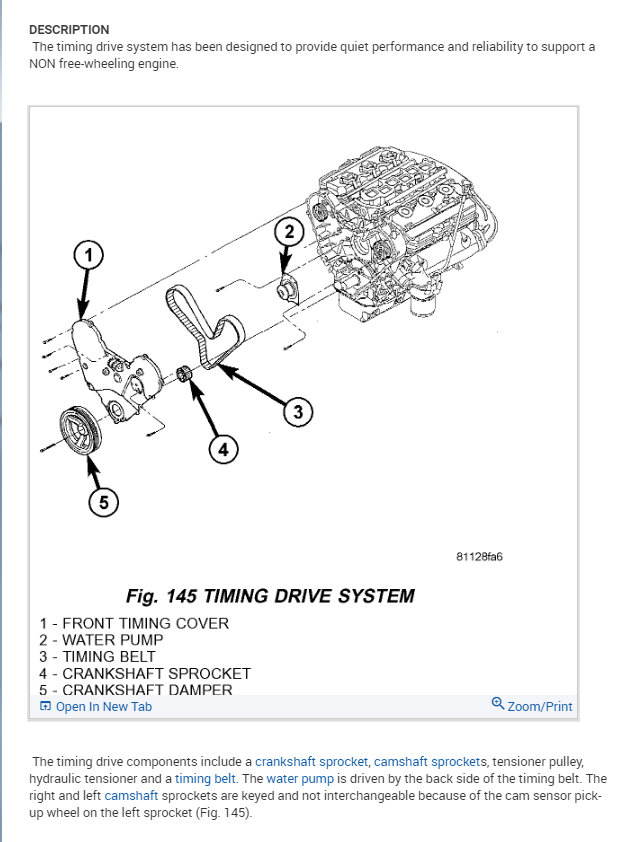 DESCRIPTION

The timing drive system has been designed to provide quiet performance and reliability to support a NON free-wheeling engine.

1

2

3

4

5

81128fa6

Fig. 145 TIMING DRIVE SYSTEM

1 - FRONT TIMING COVER
2 - WATER PUMP
3 - TIMING BELT
4 - CRANKSHAFT SPROCKET
5 - CRANKSHAFT DAMPER

Open In New Tab

Zoom/Print

The timing drive components include a crankshaft sprocket, camshaft sprockets, tensioner pulley, hydraulic tensioner and a timing belt. The water pump is driven by the back side of the timing belt. The right and left camshaft sprockets are keyed and not interchangeable because of the cam sensor pick-up wheel on the left sprocket (Fig. 145).