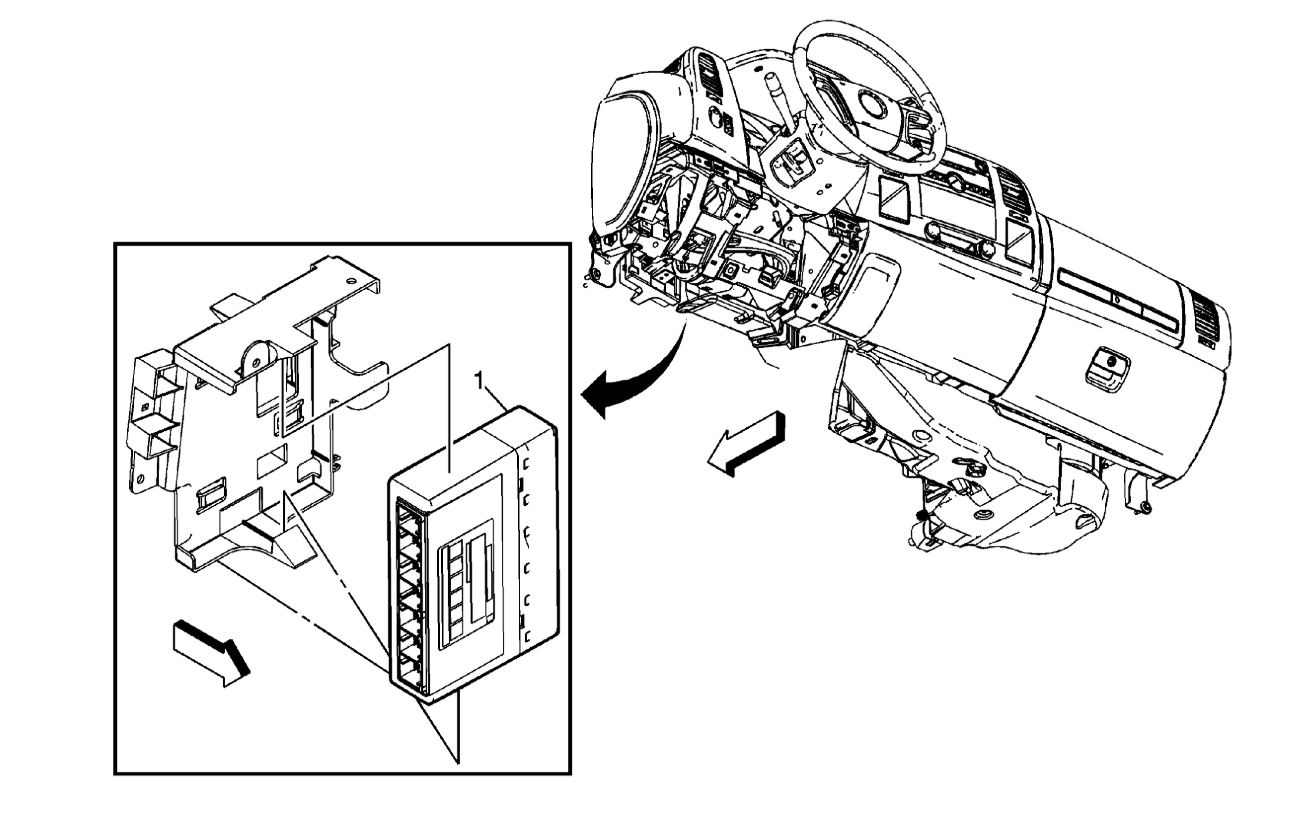 1