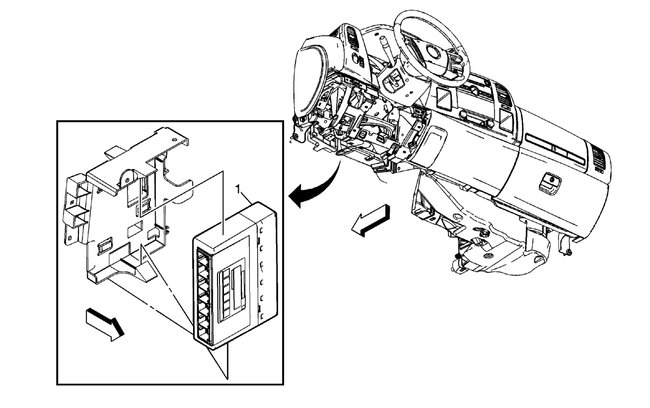 1