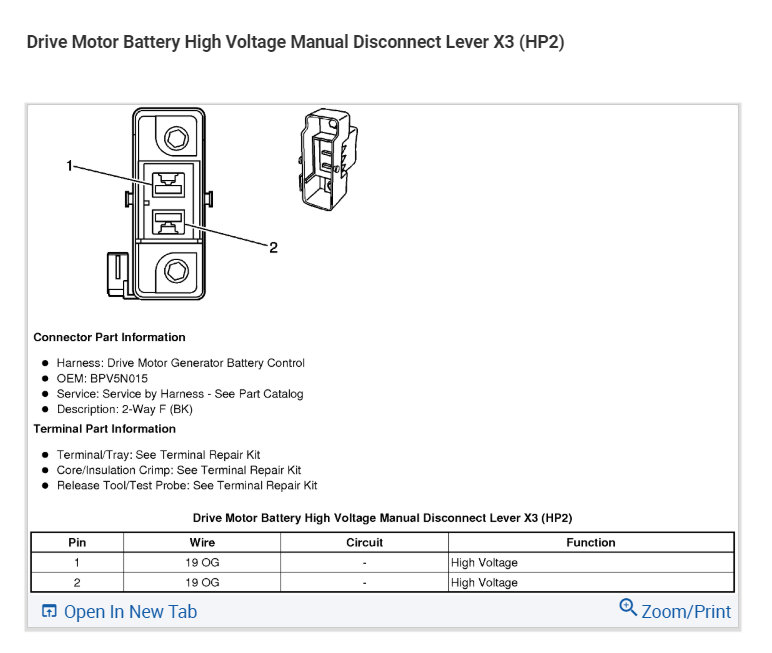 Drive Motor Battery High Voltage Manual Disconnect Lever X3 (HP2)

1

2

Connector Part Information

- Harness: Drive Motor Generator Battery Control
- OEM: BPV5N015
- Service: Service by Harness - See Part Catalog
- Description: 2-Way F (BK)

Terminal Part Information

- Terminal/Tray: See Terminal Repair Kit
- Core/Insulation Crimp: See Terminal Repair Kit
- Release Tool/Test Probe: See Terminal Repair Kit

Drive Motor Battery High Voltage Manual Disconnect Lever X3 (HP2)

| Pin | Wire | Circuit | Function |
|---|---|---|---|
| 1 | 19 OG | - | High Voltage |
| 2 | 19 OG | - | High Voltage |

Open In New Tab

Zoom/Print