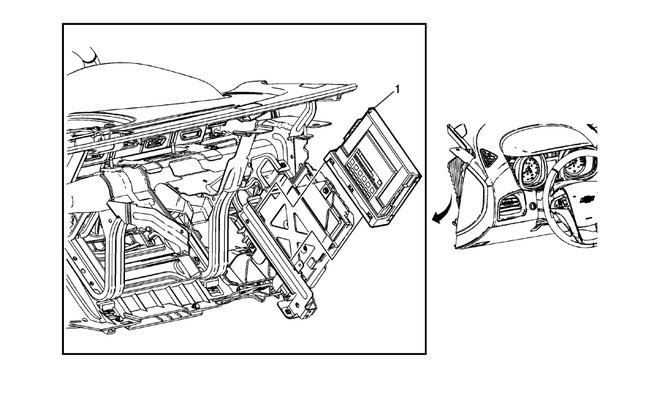 1