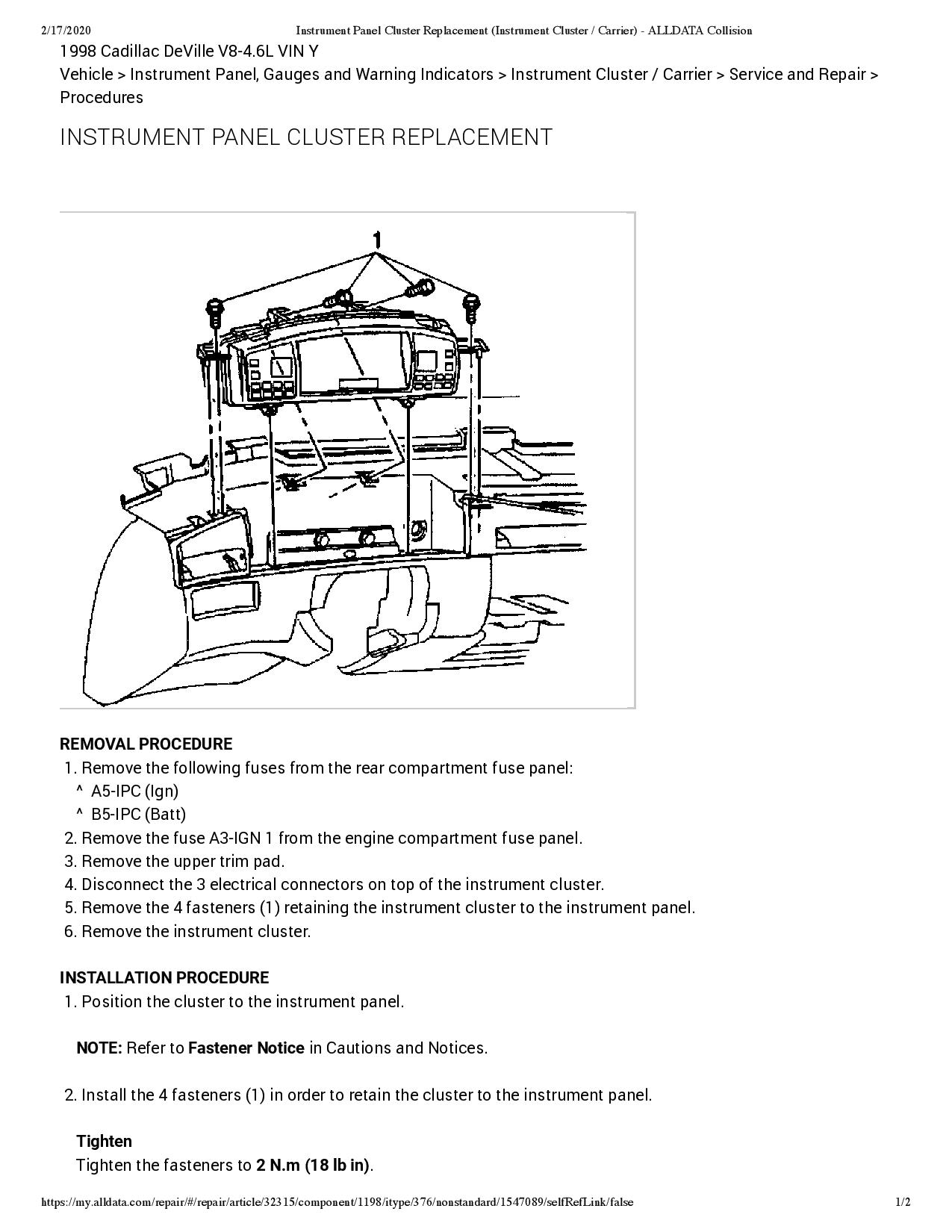 2/17/2020 Instrument Panel Cluster Replacement (Instrument Cluster / Carrier) - ALLDATA Collision

1998 Cadillac DeVille V8-4.6L VIN Y
Vehicle > Instrument Panel, Gauges and Warning Indicators > Instrument Cluster / Carrier > Service and Repair > Procedures

INSTRUMENT PANEL CLUSTER REPLACEMENT

1

REMOVAL PROCEDURE
1. Remove the following fuses from the rear compartment fuse panel:
^ A5-IPC (Ign)
^ B5-IPC (Batt)
2. Remove the fuse A3-IGN 1 from the engine compartment fuse panel.
3. Remove the upper trim pad.
4. Disconnect the 3 electrical connectors on top of the instrument cluster.
5. Remove the 4 fasteners (1) retaining the instrument cluster to the instrument panel.
6. Remove the instrument cluster.

INSTALLATION PROCEDURE
1. Position the cluster to the instrument panel.

NOTE: Refer to Fastener Notice in Cautions and Notices.

2. Install the 4 fasteners (1) in order to retain the cluster to the instrument panel.

Tighten
Tighten the fasteners to 2 N.m (18 lb in).

https://my.alldata.com/repair/#/repair/article/32315/component/1198/itype/376/nonstandard/1547089/selfRefLink/false 1/2