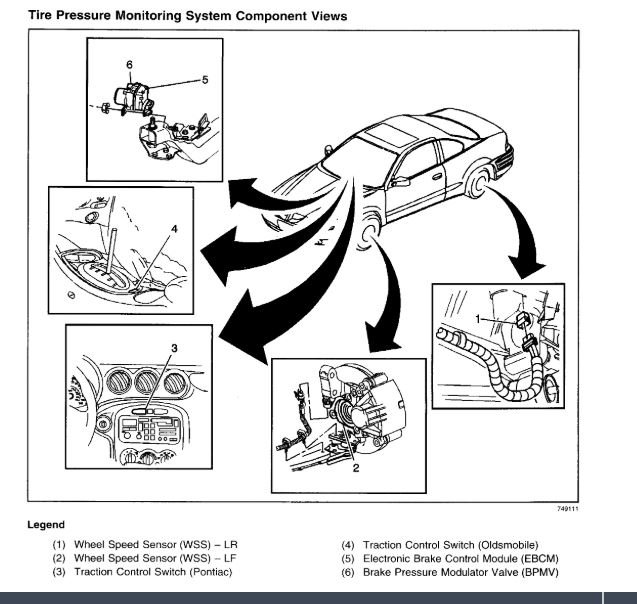 Tire Pressure Monitoring System Component Views

6
5
4
3
2
1

749111

Legend

(1) Wheel Speed Sensor (WSS) – LR
(2) Wheel Speed Sensor (WSS) – LF
(3) Traction Control Switch (Pontiac)

(4) Traction Control Switch (Oldsmobile)
(5) Electronic Brake Control Module (EBCM)
(6) Brake Pressure Modulator Valve (BPMV)