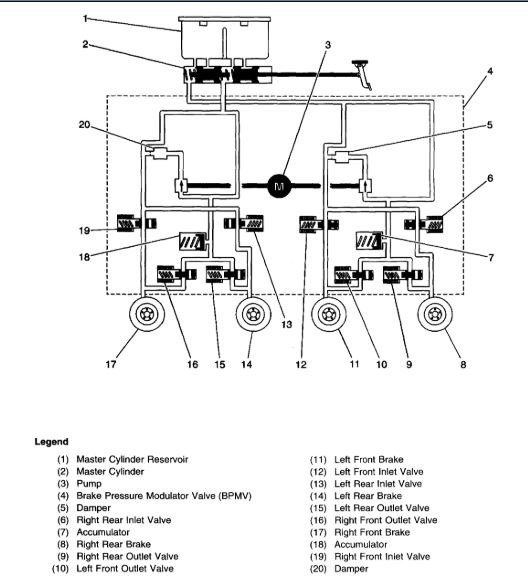 1
2
3
4
20
5
M
6
19
18
7
13
17
16
15
14
12
11
10
9
8

Legend

(1) Master Cylinder Reservoir
(2) Master Cylinder
(3) Pump
(4) Brake Pressure Modulator Valve (BPMV)
(5) Damper
(6) Right Rear Inlet Valve
(7) Accumulator
(8) Right Rear Brake
(9) Right Rear Outlet Valve
(10) Left Front Outlet Valve

(11) Left Front Brake
(12) Left Front Inlet Valve
(13) Left Rear Inlet Valve
(14) Left Rear Brake
(15) Left Rear Outlet Valve
(16) Right Front Outlet Valve
(17) Right Front Brake
(18) Accumulator
(19) Right Front Inlet Valve
(20) Damper